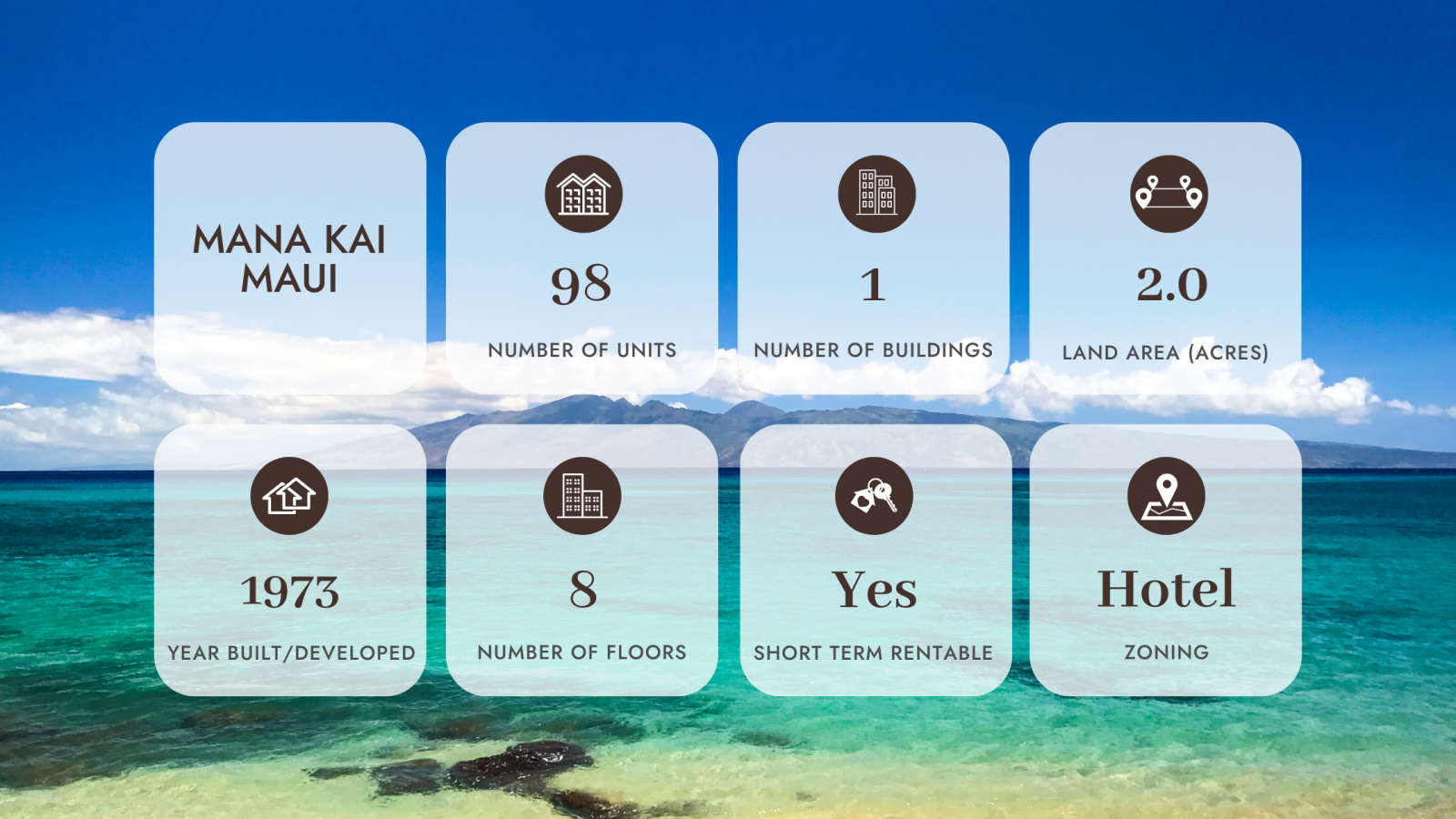 MANA KAI MAUI

98

NUMBER OF UNITS

1

NUMBER OF BUILDINGS

2.0

LAND AREA (ACRES)

1973

YEAR BUILT/DEVELOPED

8

NUMBER OF FLOORS

Yes

SHORT TERM RENTABLE

Hotel

ZONING