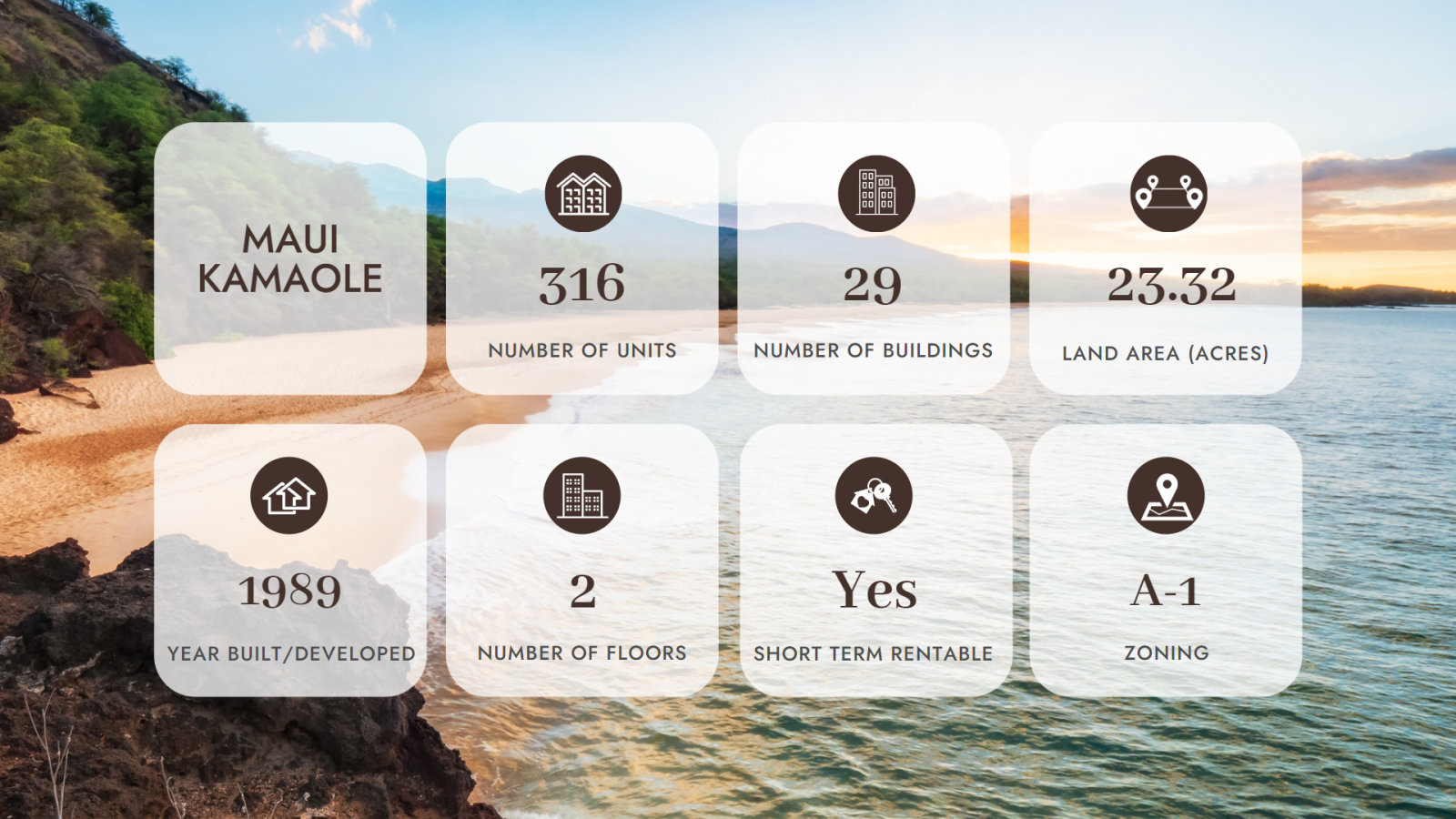 MAUI KAMAOLE

316

NUMBER OF UNITS

29

NUMBER OF BUILDINGS

23.32

LAND AREA (ACRES)

1989

YEAR BUILT/DEVELOPED

2

NUMBER OF FLOORS

Yes

SHORT TERM RENTABLE

A-1

ZONING